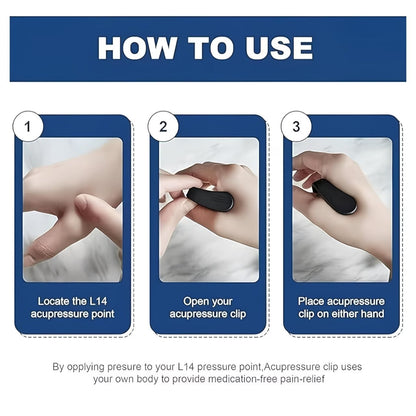 HOW TO USE

1

Locate the L14 acupressure point

2

Open your acupressure clip

3

Place acupressure clip on either hand

By opplying presure to your L14 pressure point,Acupressure clip uses your own body to provide medication-free pain-relief