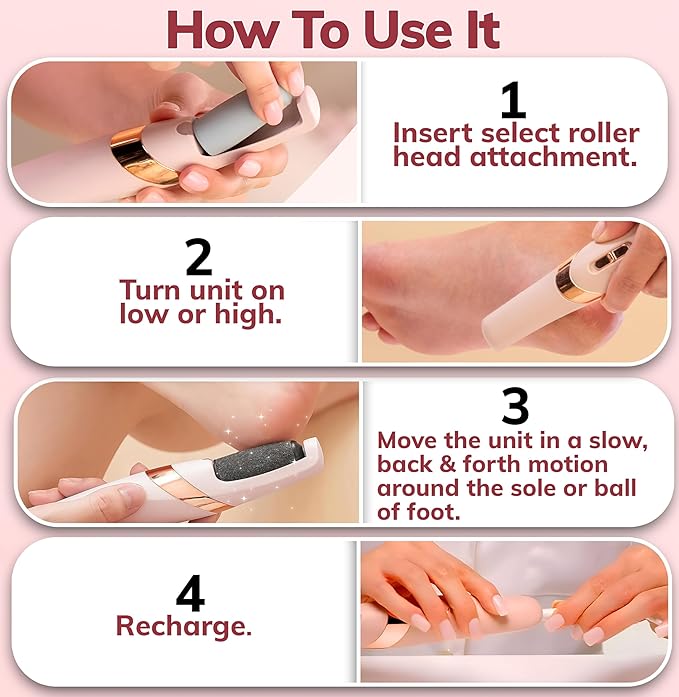 How To Use It

1
Insert select roller head attachment.

2
Turn unit on low or high.

3
Move the unit in a slow, back & forth motion around the sole or ball of foot.

4
Recharge.